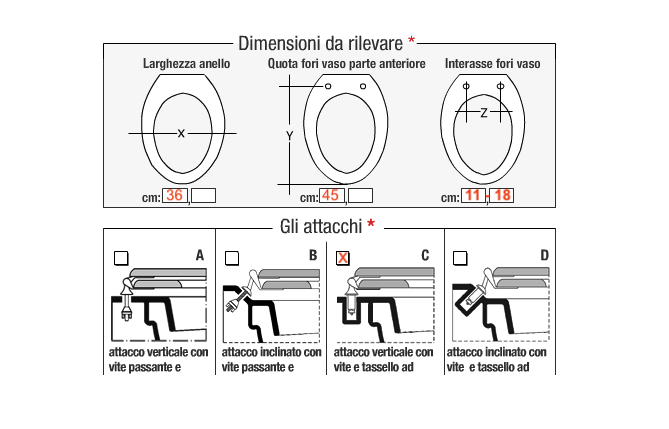 Dimensioni da rilevare *

Larghezza anello

X

cm: 36 ,

Quota fori vaso parte anteriore

Y

cm: 45 ,

Interasse fori vaso

Z

cm: 11 - 18

Gli attacchi *

A

attacco verticale con vite passante e

B

attacco inclinato con vite passante e

X C

attacco verticale con vite e tassello ad

D

attacco inclinato con vite e tassello ad