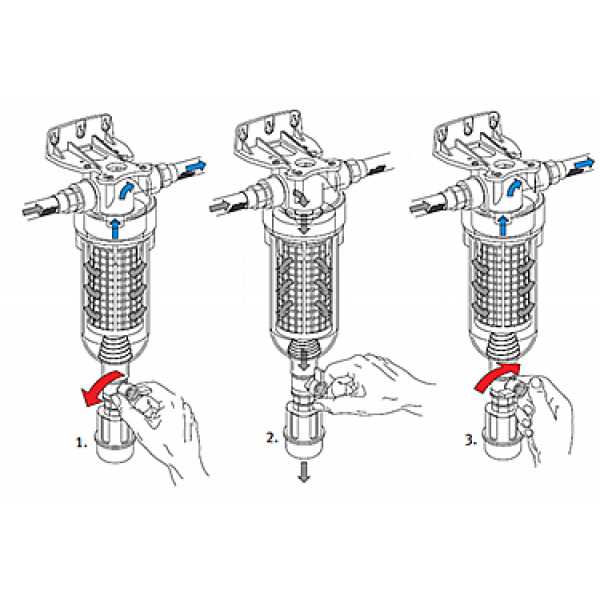 1.

2.

3.