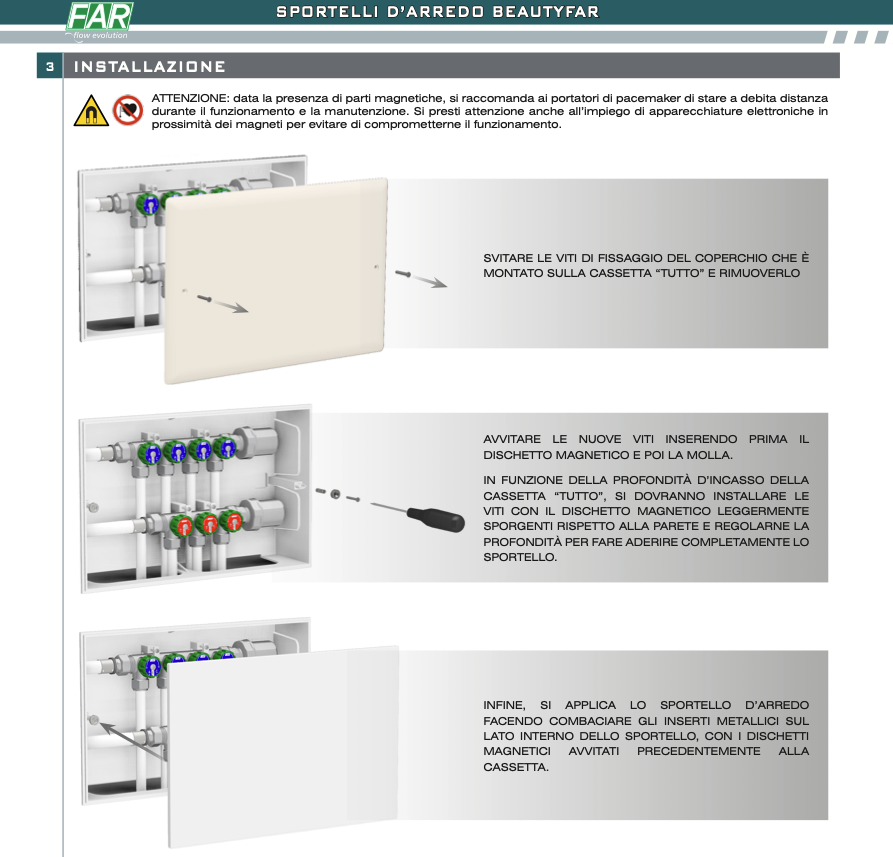 FAR
flow evolution

SPORTELLI D'ARREDO BEAUTYFAR

3 INSTALLAZIONE

ATTENZIONE: data la presenza di parti magnetiche, si raccomanda ai portatori di pacemaker di stare a debita distanza durante il funzionamento e la manutenzione. Si presti attenzione anche all'impiego di apparecchiature elettroniche in prossimità dei magneti per evitare di comprometterne il funzionamento.

SVITARE LE VITI DI FISSAGGIO DEL COPERCHIO CHE È MONTATO SULLA CASSETTA "TUTTO" E RIMUOVERLO

AVVITARE LE NUOVE VITI INSERENDO PRIMA IL DISCHETTO MAGNETICO E POI LA MOLLA.

IN FUNZIONE DELLA PROFONDITÀ D'INCASSO DELLA CASSETTA "TUTTO", SI DOVRANNO INSTALLARE LE VITI CON IL DISCHETTO MAGNETICO LEGGERMENTE SPORGENTI RISPETTO ALLA PARETE E REGOLARNE LA PROFONDITÀ PER FARE ADERIRE COMPLETAMENTE LO SPORTELLO.

INFINE, SI APPLICA LO SPORTELLO D'ARREDO FACENDO COMBACIARE GLI INSERTI METALLICI SUL LATO INTERNO DELLO SPORTELLO, CON I DISCHETTI MAGNETICI AVVITATI PRECEDENTEMENTE ALLA CASSETTA.