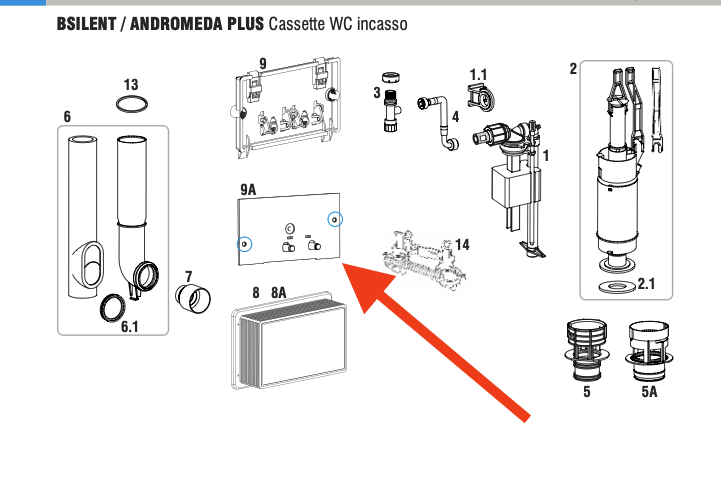 BSILENT / ANDROMEDA PLUS Cassette WC incasso

13

6

6.1

7

9

9A

8 8A

3

4

1.1

1

14

2

2.1

5

5A